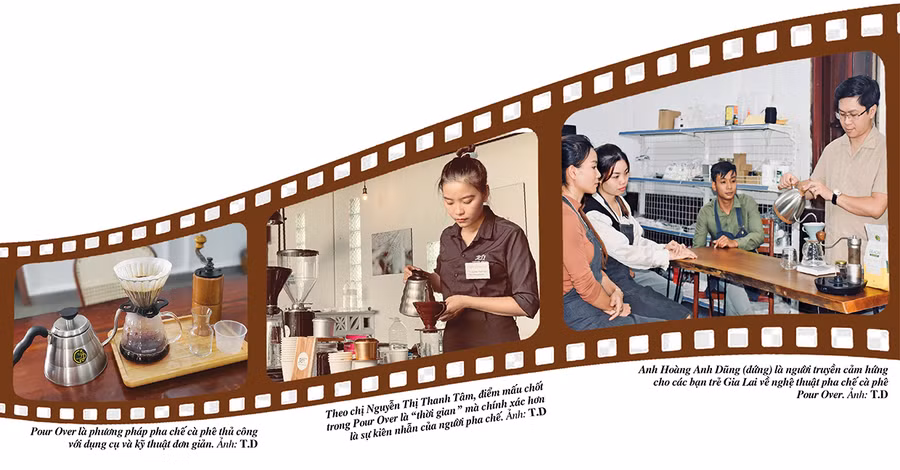 Pour Over là phương pháp pha chế cà phê thủ công với dụng cụ và kỹ thuật đơn giản. Ảnh: T.D

Theo chị Nguyễn Thị Thanh Tâm, điểm mấu chốt trong Pour Over là "thời gian" mà chính xác hơn là sự kiên nhẫn của người pha chế. Ảnh: T.D

Anh Hoàng Anh Dũng (đứng) là người truyền cảm hứng cho các bạn trẻ Gia Lai về nghệ thuật pha chế cà phê Pour Over. Ảnh: T.D