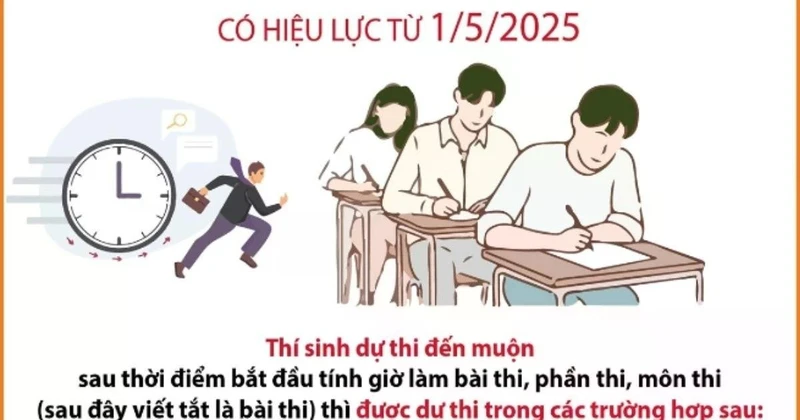 CÓ HIỆU LỰC TỪ 1/5/2025

Thí sinh dự thi đến muộn
sau thời điểm bắt đầu tính giờ làm bài thi, phần thi, môn thi (sau đây viết tắt là bài thi) thì được dự thi trong các trường hợp sau: