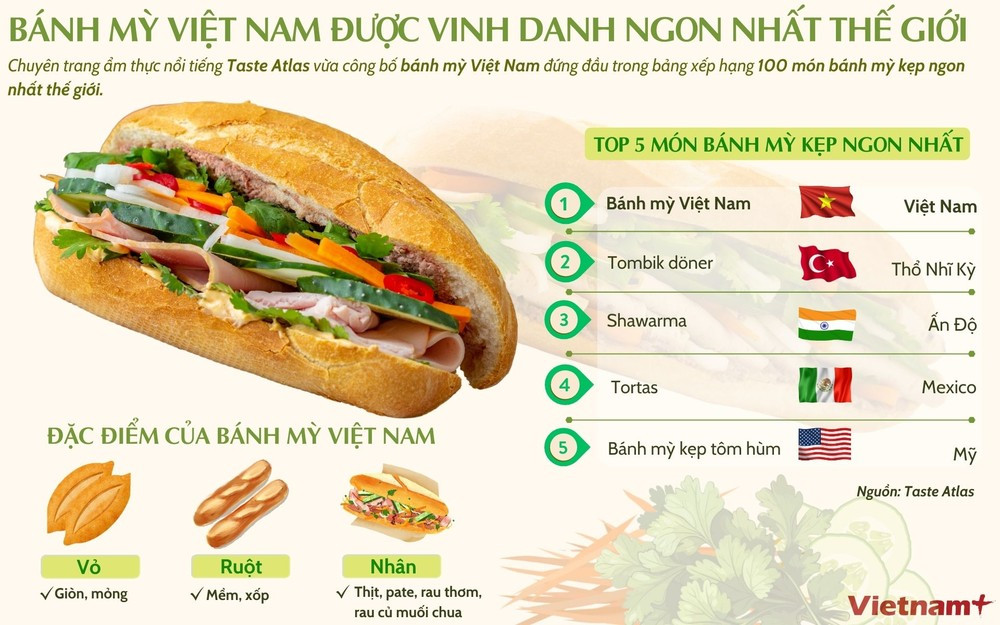 BÁNH MỲ VIỆT NAM ĐƯỢC VINH DANH NGON NHẤT THẾ GIỚI

Chuyên trang ẩm thực nổi tiếng Taste Atlas vừa công bố bánh mỳ Việt Nam đứng đầu trong bảng xếp hạng 100 món bánh mỳ kẹp ngon nhất thế giới.

TOP 5 MÓN BÁNH MỲ KẸP NGON NHẤT

1 Bánh mỳ Việt Nam Việt Nam
2 Tombik döner Thổ Nhĩ Kỳ
3 Shawarma Ấn Độ
4 Tortas Mexico
5 Bánh mỳ kẹp tôm hùm Mỹ

Nguồn: Taste Atlas

ĐẶC ĐIỂM CỦA BÁNH MỲ VIỆT NAM

Vỏ
✓ Giòn, mỏng

Ruột
✓ Mềm, xốp

Nhân
✓ Thịt, pate, rau thơm, rau củ muối chua

Vietnam+